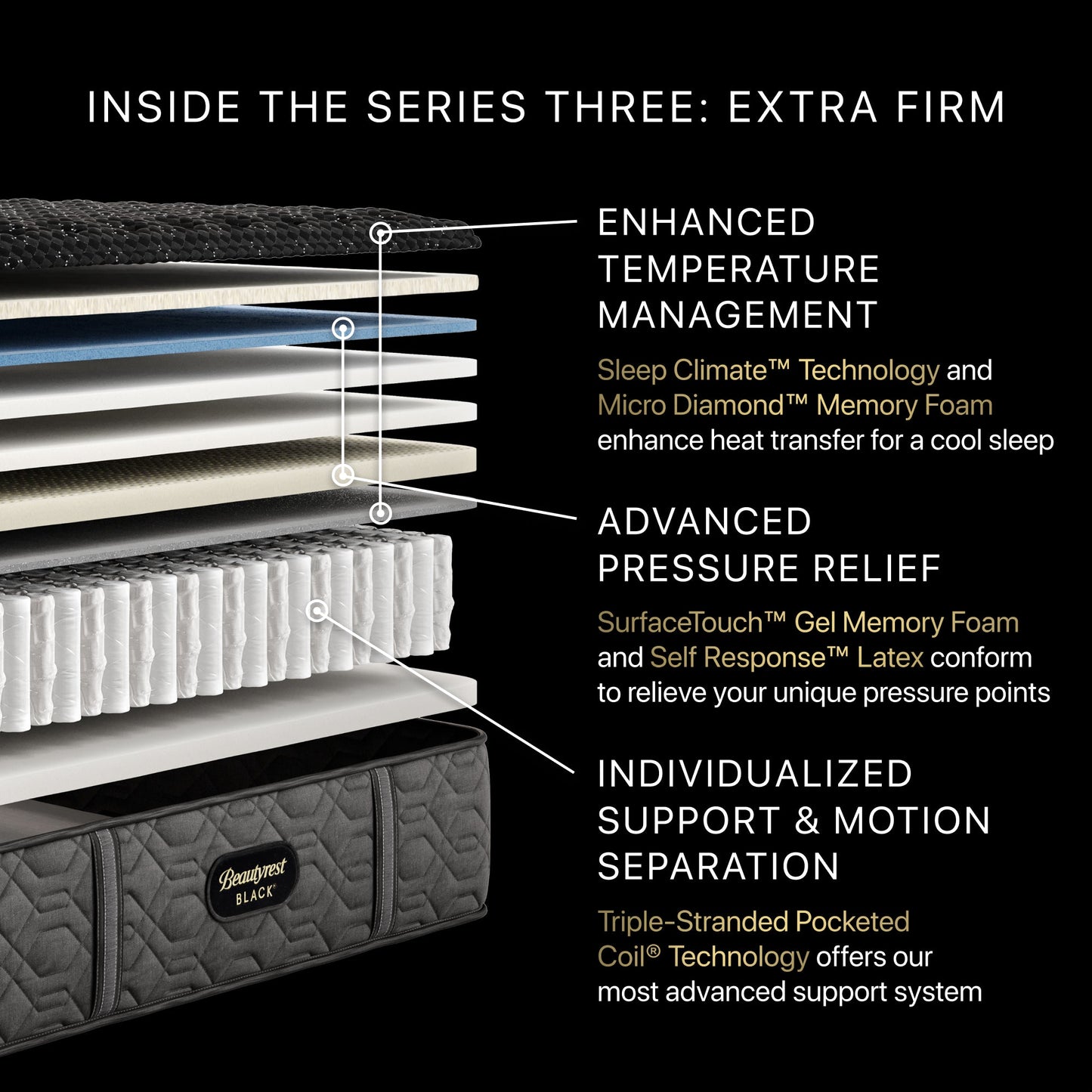 INSIDE THE SERIES THREE: EXTRA FIRM

ENHANCED TEMPERATURE MANAGEMENT

Sleep Climate™ Technology and Micro Diamond™ Memory Foam enhance heat transfer for a cool sleep

ADVANCED PRESSURE RELIEF

SurfaceTouch™ Gel Memory Foam and Self Response™ Latex conform to relieve your unique pressure points

INDIVIDUALIZED SUPPORT & MOTION SEPARATION

Triple-Stranded Pocketed Coil® Technology offers our most advanced support system

Beautyrest BLACK®